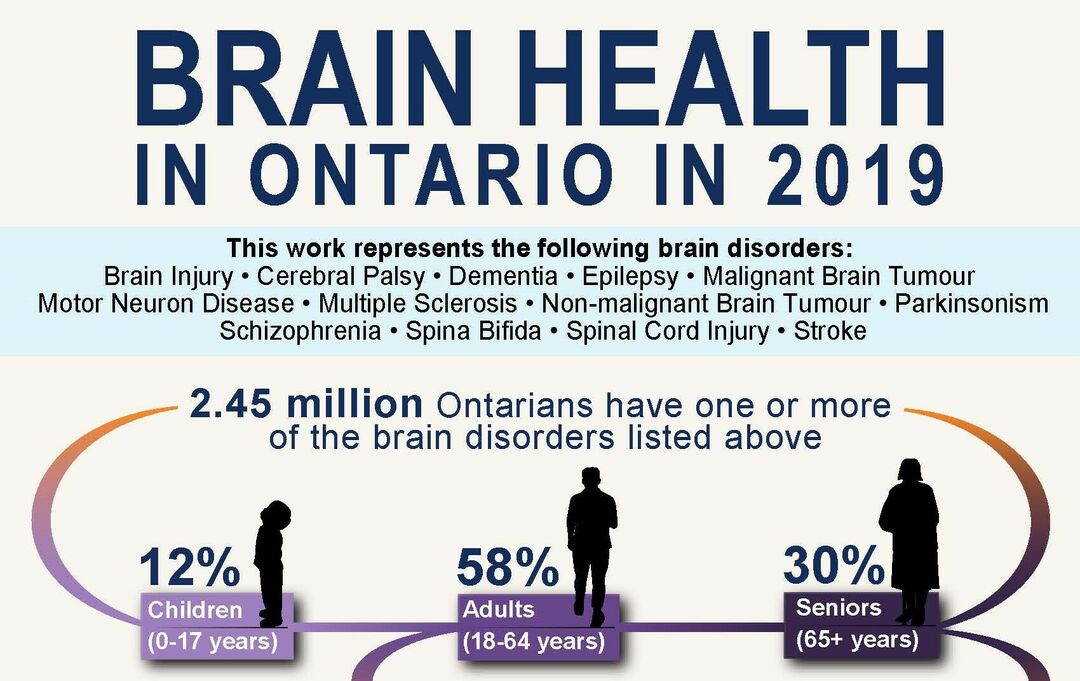 BRAIN HEALTH
IN ONTARIO IN 2019

This work represents the following brain disorders:
Brain Injury • Cerebral Palsy • Dementia • Epilepsy • Malignant Brain Tumour
Motor Neuron Disease • Multiple Sclerosis • Non-malignant Brain Tumour • Parkinsonism
Schizophrenia • Spina Bifida • Spinal Cord Injury • Stroke

2.45 million Ontarians have one or more of the brain disorders listed above

12%
Children
(0-17 years)

58%
Adults
(18-64 years)

30%
Seniors
(65+ years)