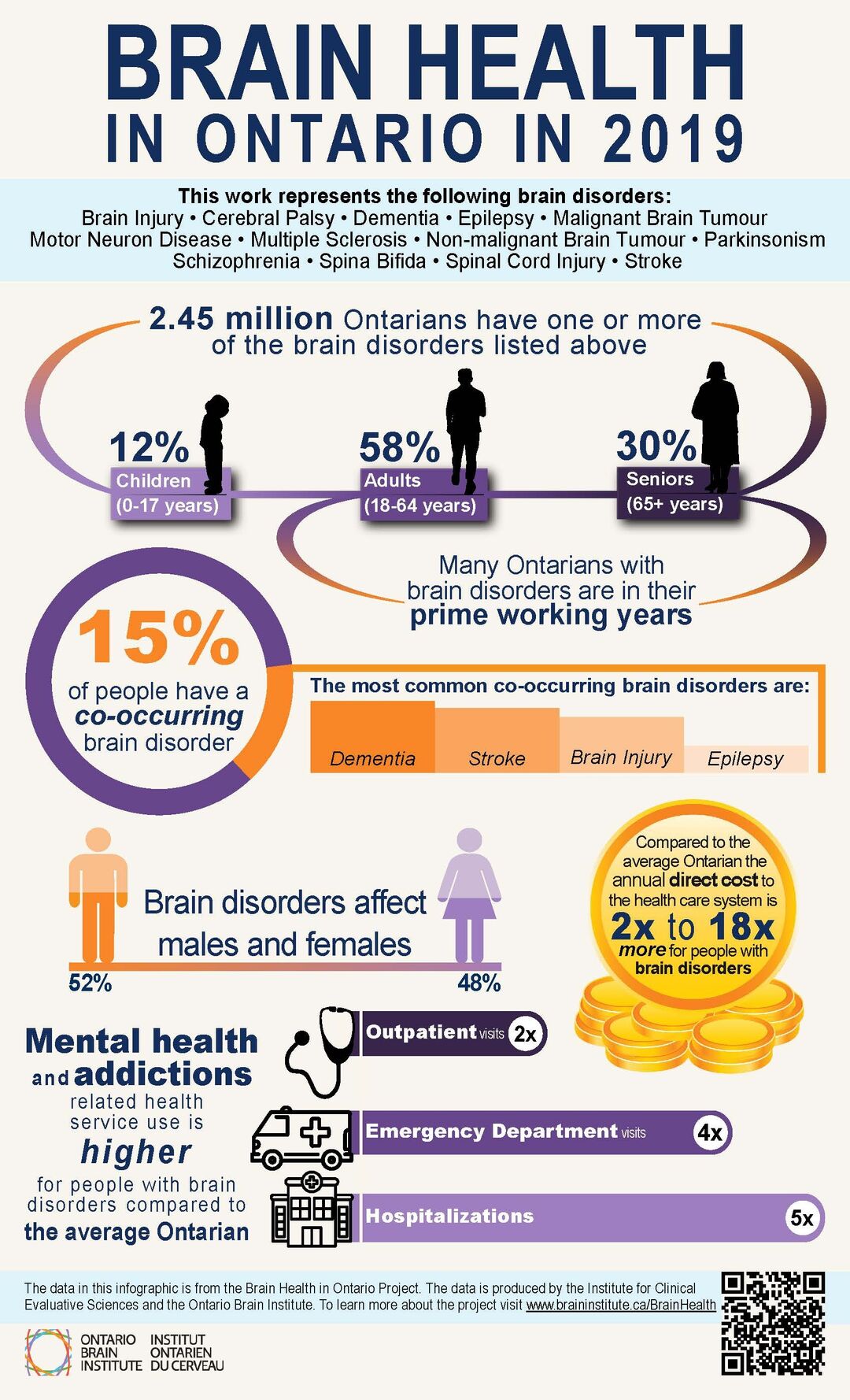 BRAIN HEALTH
IN ONTARIO IN 2019

This work represents the following brain disorders:
Brain Injury • Cerebral Palsy • Dementia • Epilepsy • Malignant Brain Tumour
Motor Neuron Disease • Multiple Sclerosis • Non-malignant Brain Tumour • Parkinsonism
Schizophrenia • Spina Bifida • Spinal Cord Injury • Stroke

2.45 million Ontarians have one or more of the brain disorders listed above

12% Children (0-17 years)

58% Adults (18-64 years)

30% Seniors (65+ years)

Many Ontarians with brain disorders are in their prime working years

15% of people have a co-occurring brain disorder

The most common co-occurring brain disorders are:
Dementia Stroke Brain Injury Epilepsy

Brain disorders affect males and females
52%
48%

Compared to the average Ontarian the annual direct cost to the health care system is 2x to 18x more for people with brain disorders

Mental health and addictions related health service use is higher for people with brain disorders compared to the average Ontarian

Outpatient visits 2x

Emergency Department visits 4x

Hospitalizations 5x

The data in this infographic is from the Brain Health in Ontario Project. The data is produced by the Institute for Clinical Evaluative Sciences and the Ontario Brain Institute. To learn more about the project visit www.braininstitute.ca/BrainHealth

ONTARIO BRAIN INSTITUTE INSTITUT ONTARIEN DU CERVEAU